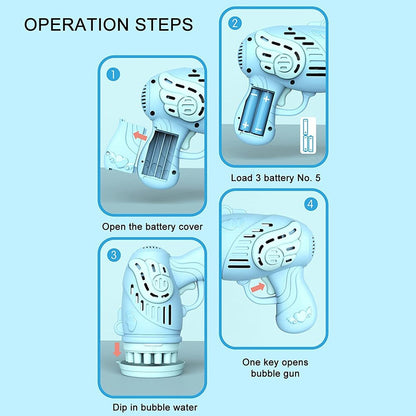 OPERATION STEPS

1

Open the battery cover

2

Load 3 battery No. 5

3

Dip in bubble water

4

One key opens bubble gun