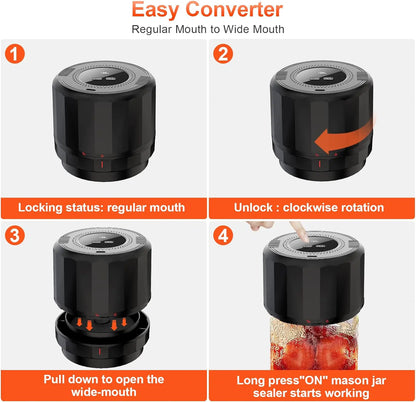 Easy Converter
Regular Mouth to Wide Mouth

1

Locking status: regular mouth

2

Unlock : clockwise rotation

3

Pull down to open the wide-mouth

4

Long press"ON" mason jar sealer starts working